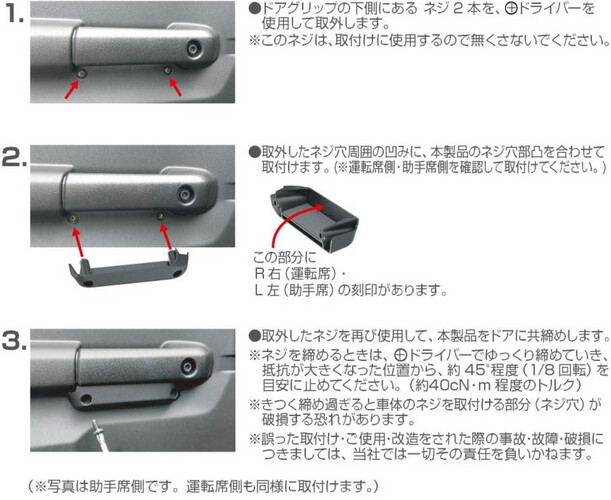 1.

●ドアグリップの下側にある ネジ 2 本を、⊕ドライバーを使用して取外します。
※このネジは、取付けに使用するので無くさないでください。

2.

●取外したネジ穴周囲の凹みに、本製品のネジ穴部凸を合わせて取付けます。(※運転席側・助手席側を確認して取付けてください。)

この部分に
R 右（運転席）・
L 左（助手席）の刻印があります。

3.

●取外したネジを再び使用して、本製品をドアに共締めします。
※ネジを締めるときは、⊕ドライバーでゆっくり締めていき、抵抗が大きくなった位置から、約 45°程度（1/8 回転）を目安に止めてください。（約40cN・m 程度のトルク）
※きつく締め過ぎると車体のネジを取付ける部分（ネジ穴）が破損する恐れがあります。
※誤った取付け・ご使用・改造をされた際の事故・故障・破損につきましては、当社では一切その責任を負いかねます。

（※写真は助手席側です。運転席側も同様に取付けます。）