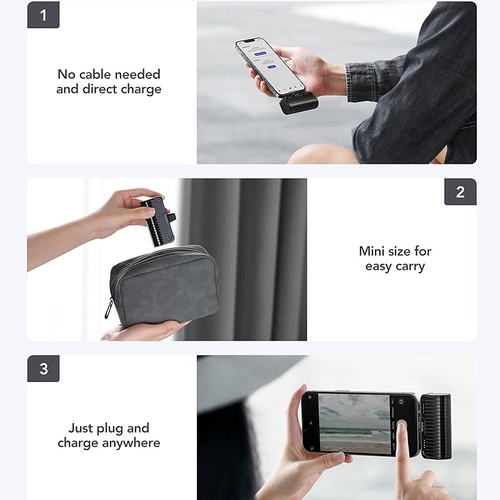 1

No cable needed and direct charge

2

Mini size for easy carry

3

Just plug and charge anywhere