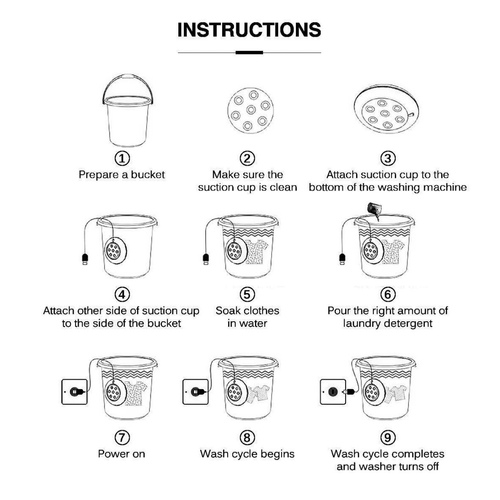 INSTRUCTIONS

①
Prepare a bucket

②
Make sure the suction cup is clean

③
Attach suction cup to the bottom of the washing machine

④
Attach other side of suction cup to the side of the bucket

⑤
Soak clothes in water

⑥
Pour the right amount of laundry detergent

⑦
Power on

⑧
Wash cycle begins

⑨
Wash cycle completes and washer turns off