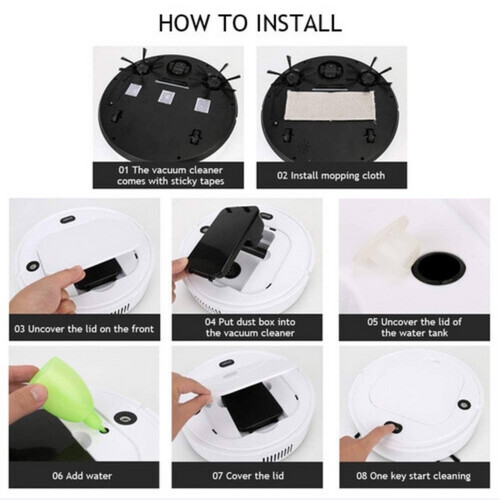 HOW TO INSTALL

01 The vacuum cleaner comes with sticky tapes

02 Install mopping cloth

03 Uncover the lid on the front

04 Put dust box into the vacuum cleaner

05 Uncover the lid of the water tank

06 Add water

07 Cover the lid

08 One key start cleaning