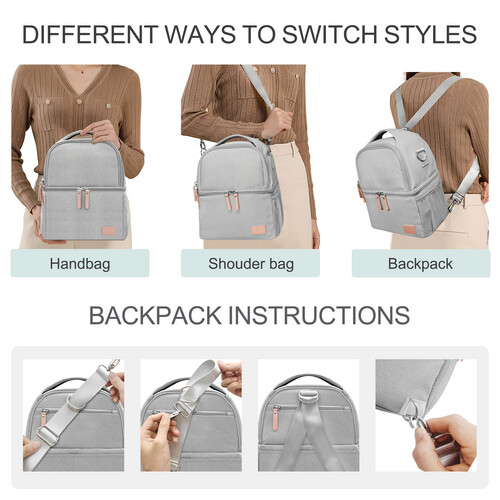 DIFFERENT WAYS TO SWITCH STYLES

Handbag

Shouder bag

Backpack

BACKPACK INSTRUCTIONS