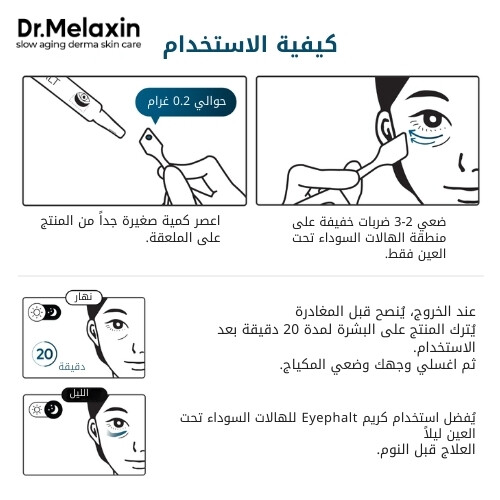 Dr.Melaxin
slow aging derma skin care

كيفية الاستخدام

حوالي 0.2 غرام

ضعي 2-3 ضربات خفيفة على منطقة الهالات السوداء تحت العين فقط.

اعصر كمية صغيرة جداً من المنتج على الملعقة.

نهار

20
دقيقة

عند الخروج، يُنصح قبل المغادرة
يُترك المنتج على البشرة لمدة 20 دقيقة بعد الاستخدام.
ثم اغسلي وجهك وضعي المكياج.

الليل

يُفضل استخدام كريم Eyephalt للهالات السوداء تحت العين ليلاً
العلاج قبل النوم.