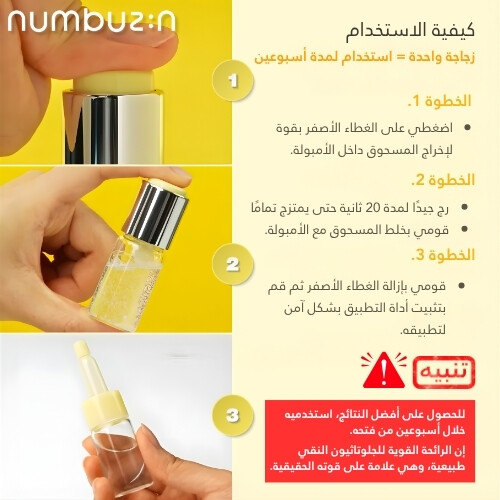 numbuz:n

كيفية الاستخدام

زجاجة واحدة = استخدام لمدة أسبوعين

1

الخطوة 1.

• اضغطي على الغطاء الأصفر بقوة لإخراج المسحوق داخل الأمبولة.

الخطوة 2.

• رج جيدًا لمدة 20 ثانية حتى يمتزج تمامًا

• قومي بخلط المسحوق مع الأمبولة.

2

الخطوة 3.

• قومي بإزالة الغطاء الأصفر ثم قم بتثبيت أداة التطبيق بشكل آمن لتطبيقه.

تنبيه

3

للحصول على أفضل النتائج، استخدميه خلال أسبوعين من فتحه.

إن الرائحة القوية للجلوتاثيون النقي طبيعية، وهي علامة على قوته الحقيقية.