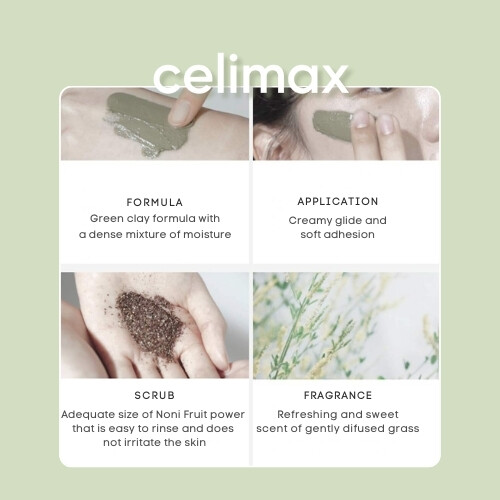 celimax

FORMULA
Green clay formula with a dense mixture of moisture

APPLICATION
Creamy glide and soft adhesion

SCRUB
Adequate size of Noni Fruit power that is easy to rinse and does not irritate the skin

FRAGRANCE
Refreshing and sweet scent of gently difused grass