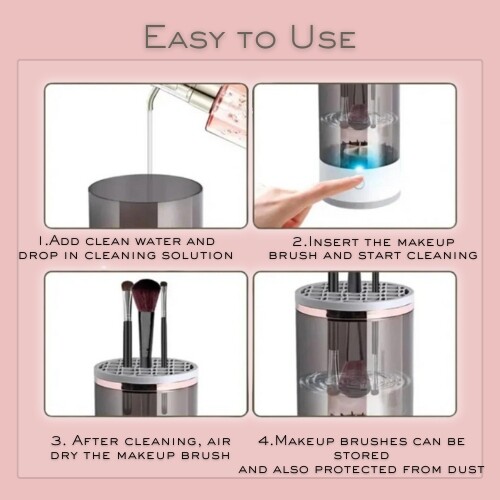 Easy to Use

1.Add clean water and drop in cleaning solution

2.Insert the makeup brush and start cleaning

3. After cleaning, air dry the makeup brush

4.Makeup brushes can be stored
and also protected from dust