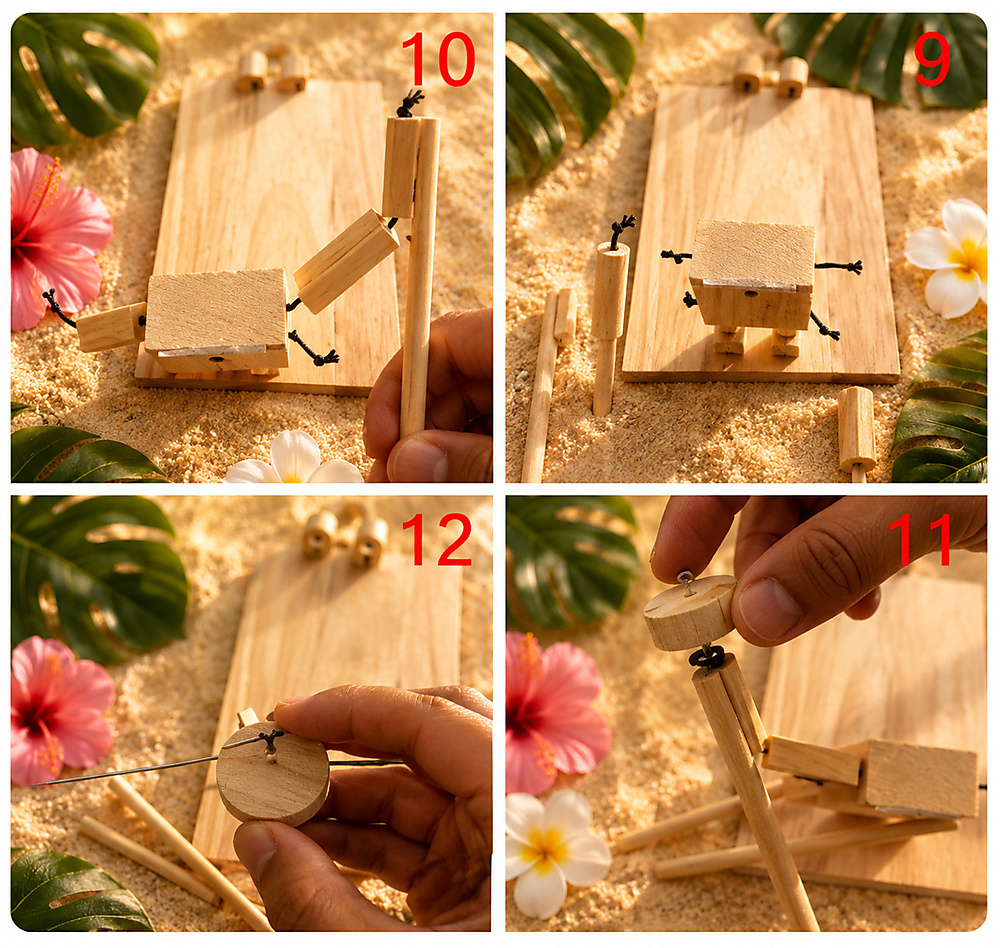 10

9

12

11