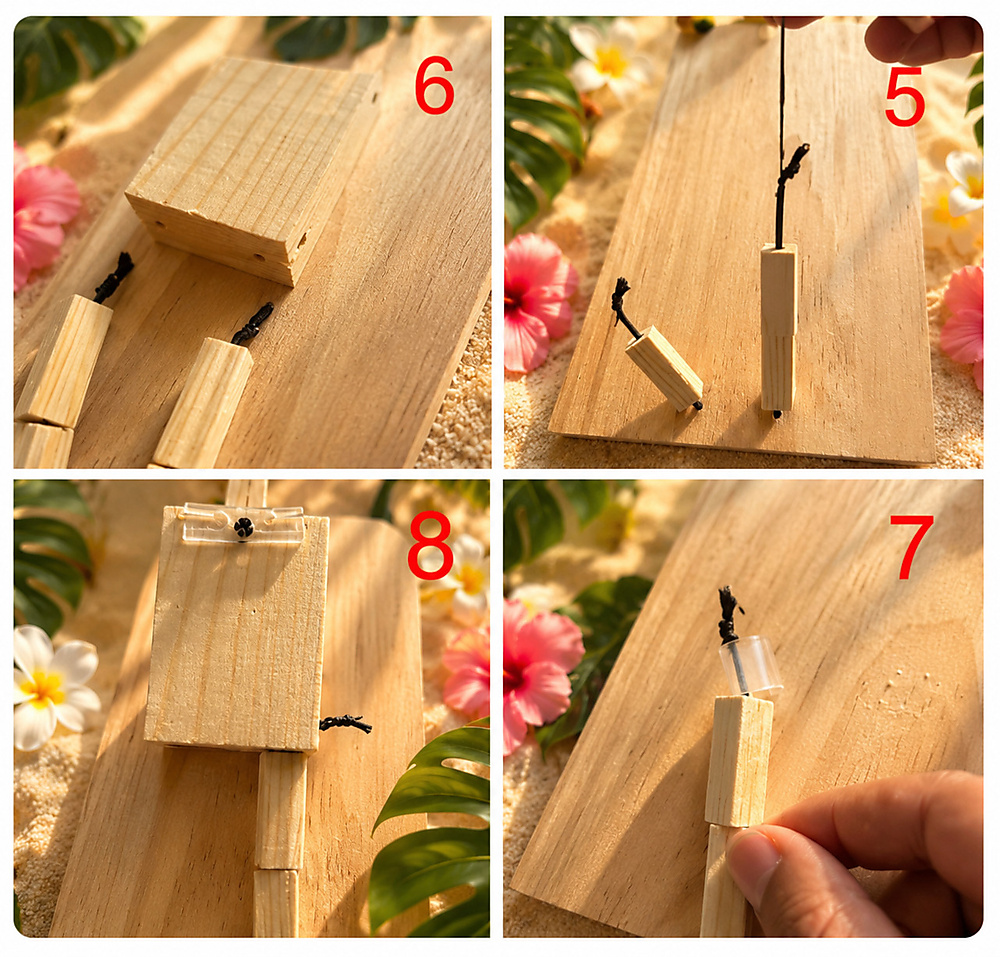 6

5

8

7