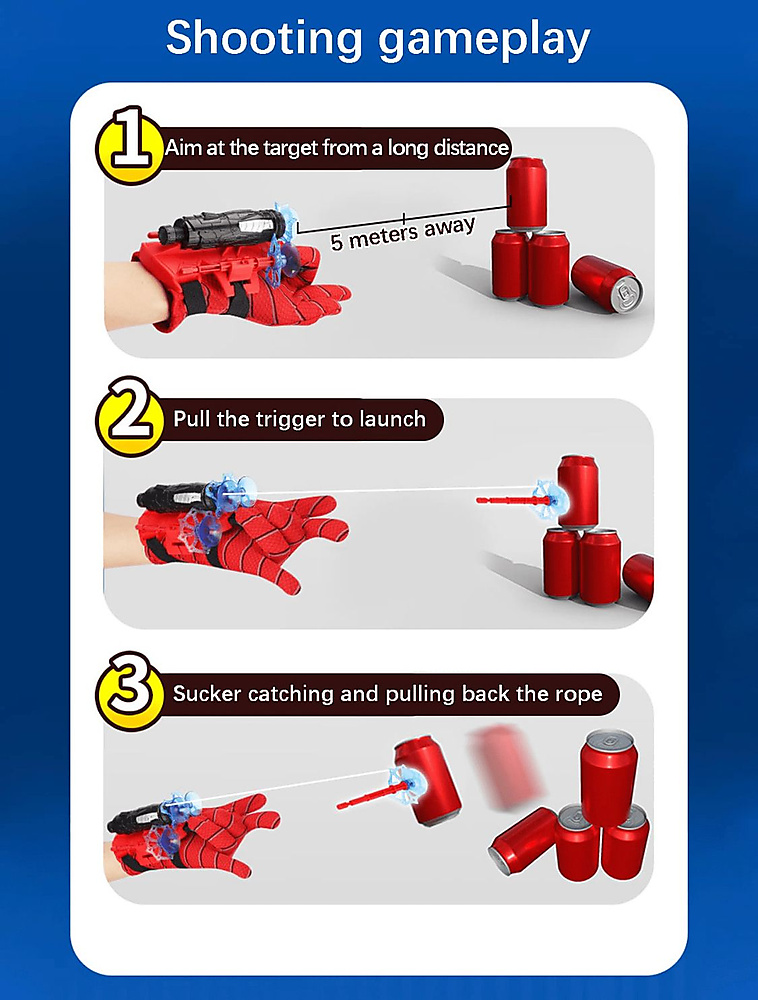 Shooting gameplay

1 Aim at the target from a long distance

5 meters away

2 Pull the trigger to launch

3 Sucker catching and pulling back the rope