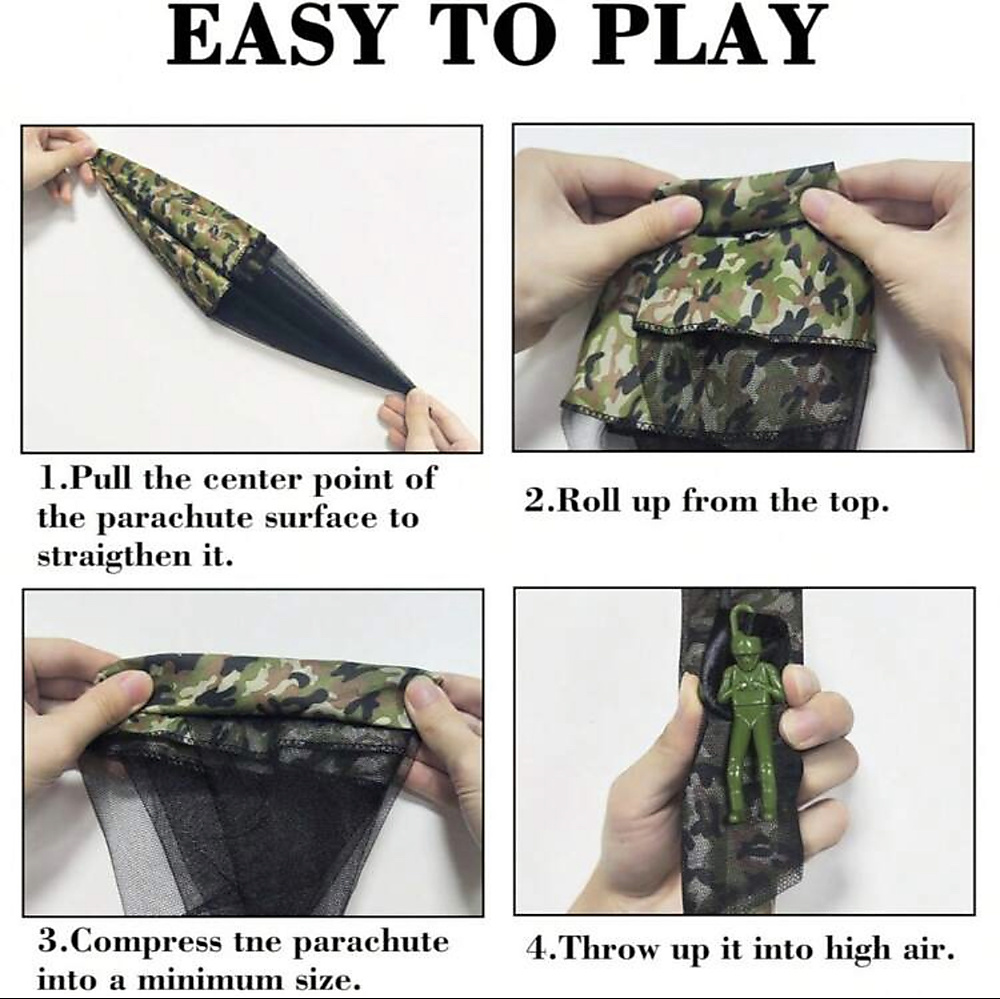 EASY TO PLAY

1.Pull the center point of the parachute surface to straigthen it.

2.Roll up from the top.

3.Compress tne parachute into a minimum size.

4.Throw up it into high air.