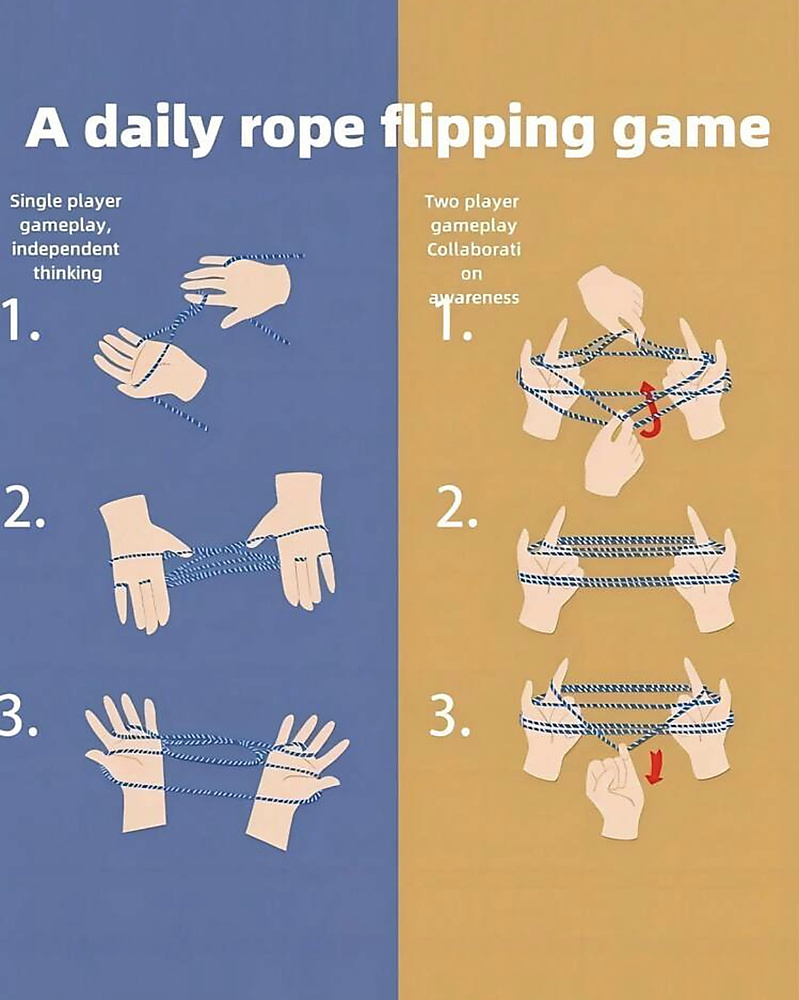 A daily rope flipping game

Single player gameplay, independent thinking

1.

2.

3.

Two player gameplay Collaborati on awareness

1.

2.

3.