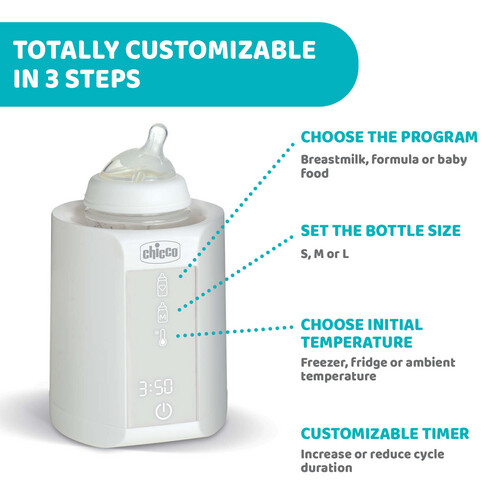 TOTALLY CUSTOMIZABLE IN 3 STEPS

chicco

M

3:50

CHOOSE THE PROGRAM
Breastmilk, formula or baby food

SET THE BOTTLE SIZE
S, M or L

CHOOSE INITIAL TEMPERATURE
Freezer, fridge or ambient temperature

CUSTOMIZABLE TIMER
Increase or reduce cycle duration