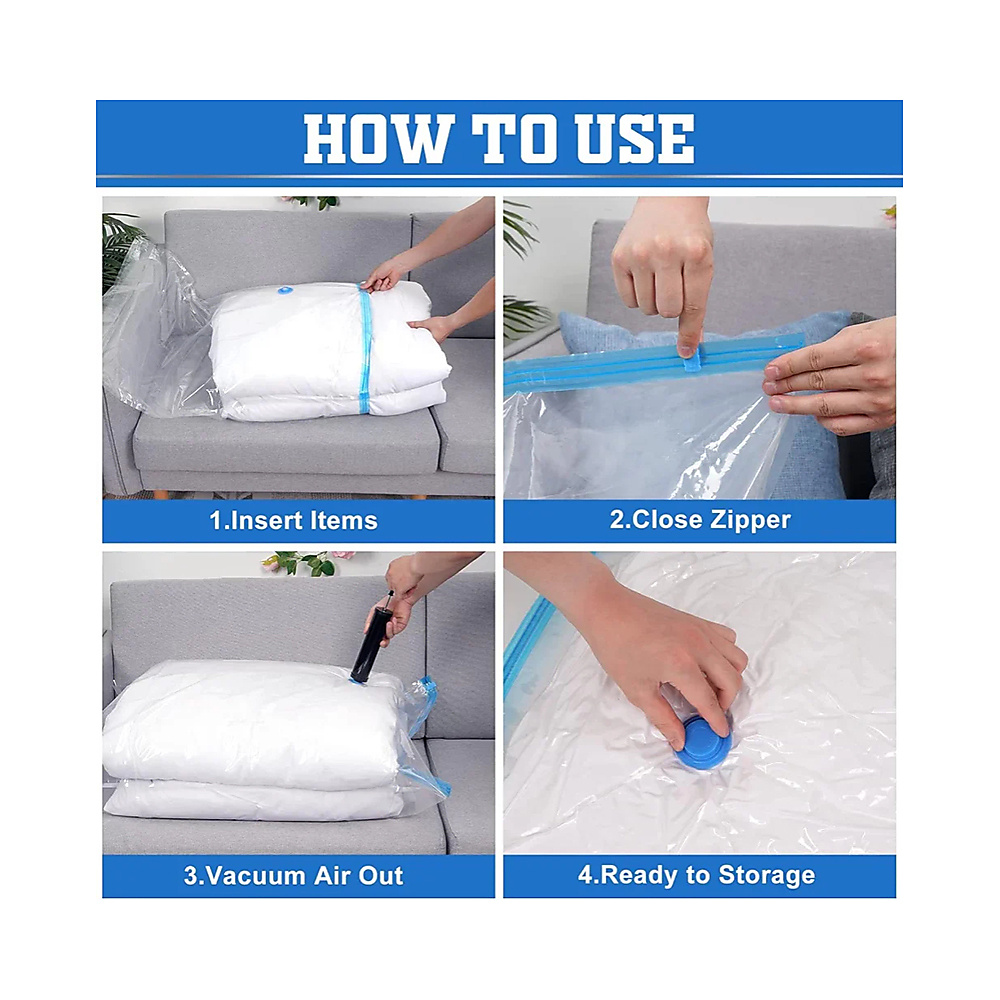 HOW TO USE

1.Insert Items

2.Close Zipper

3.Vacuum Air Out

4.Ready to Storage