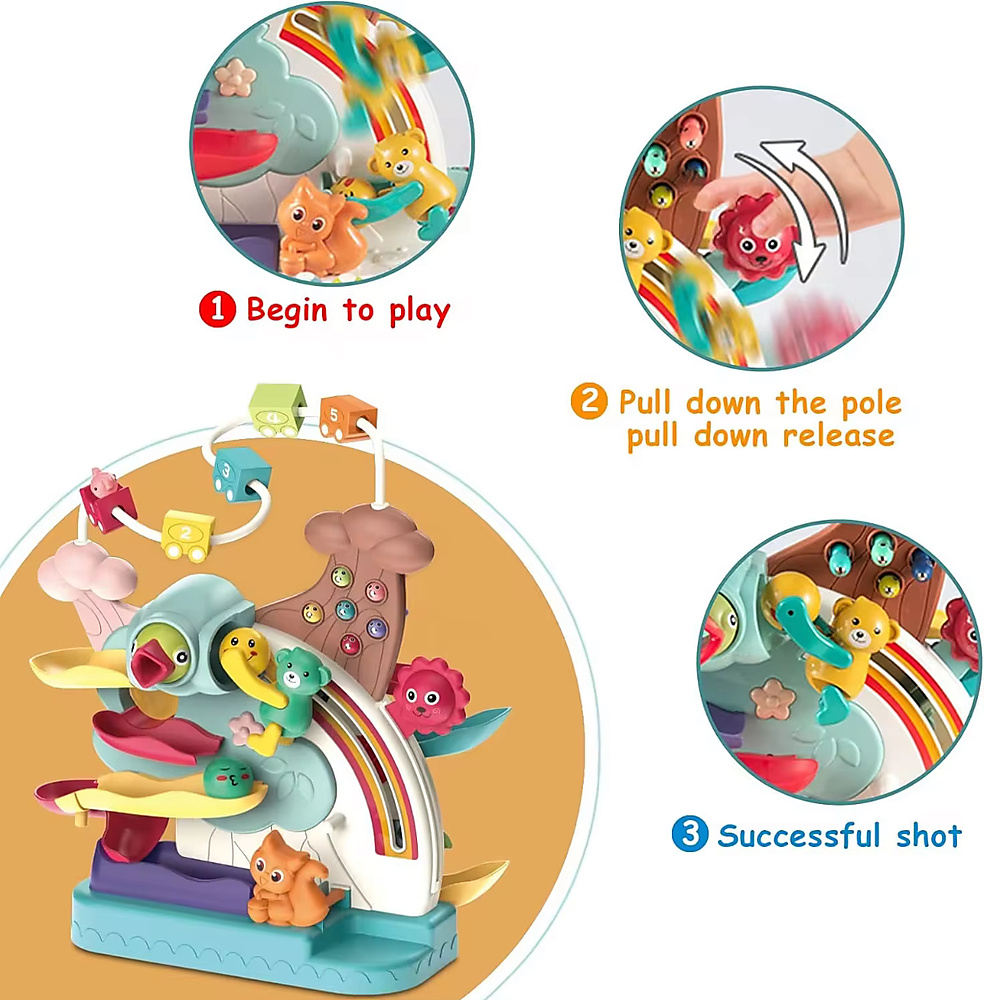 1 Begin to play

2 Pull down the pole pull down release

4

5

3

2

3 Successful shot