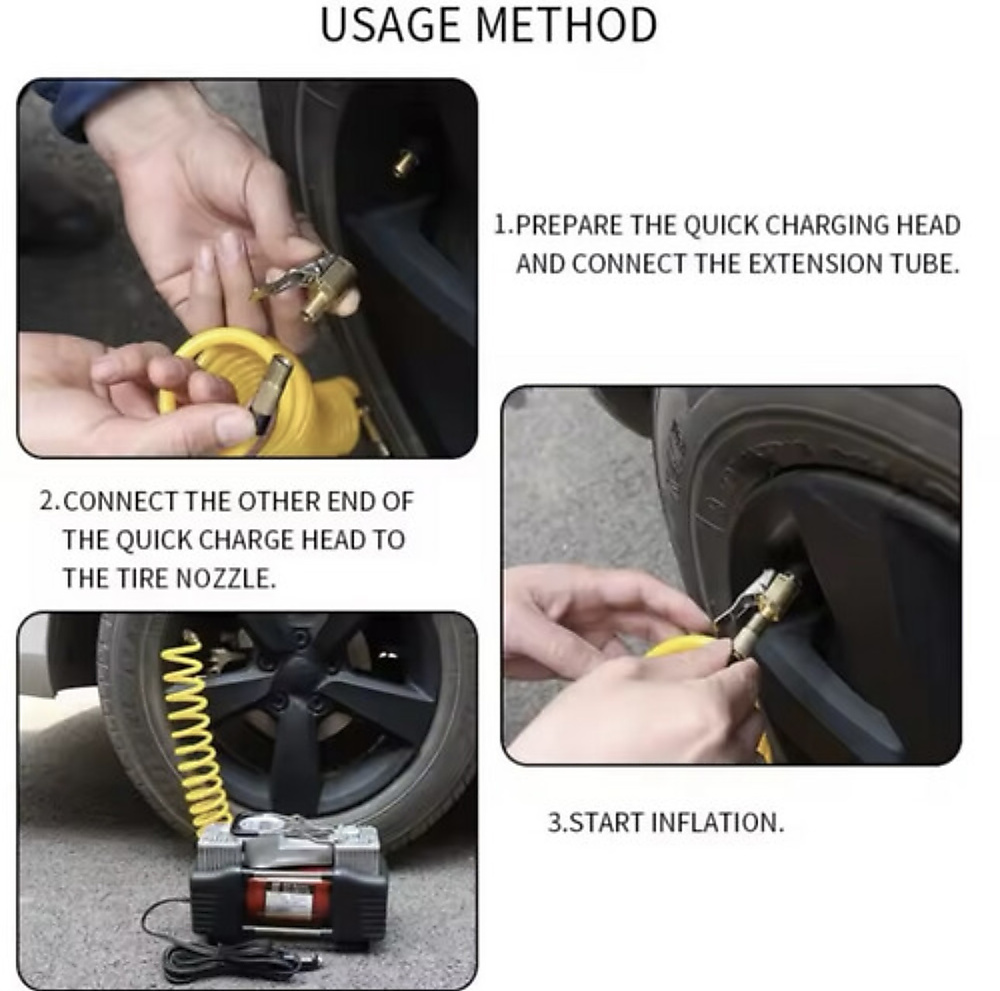 USAGE METHOD

1.PREPARE THE QUICK CHARGING HEAD AND CONNECT THE EXTENSION TUBE.

2.CONNECT THE OTHER END OF THE QUICK CHARGE HEAD TO THE TIRE NOZZLE.

3.START INFLATION.