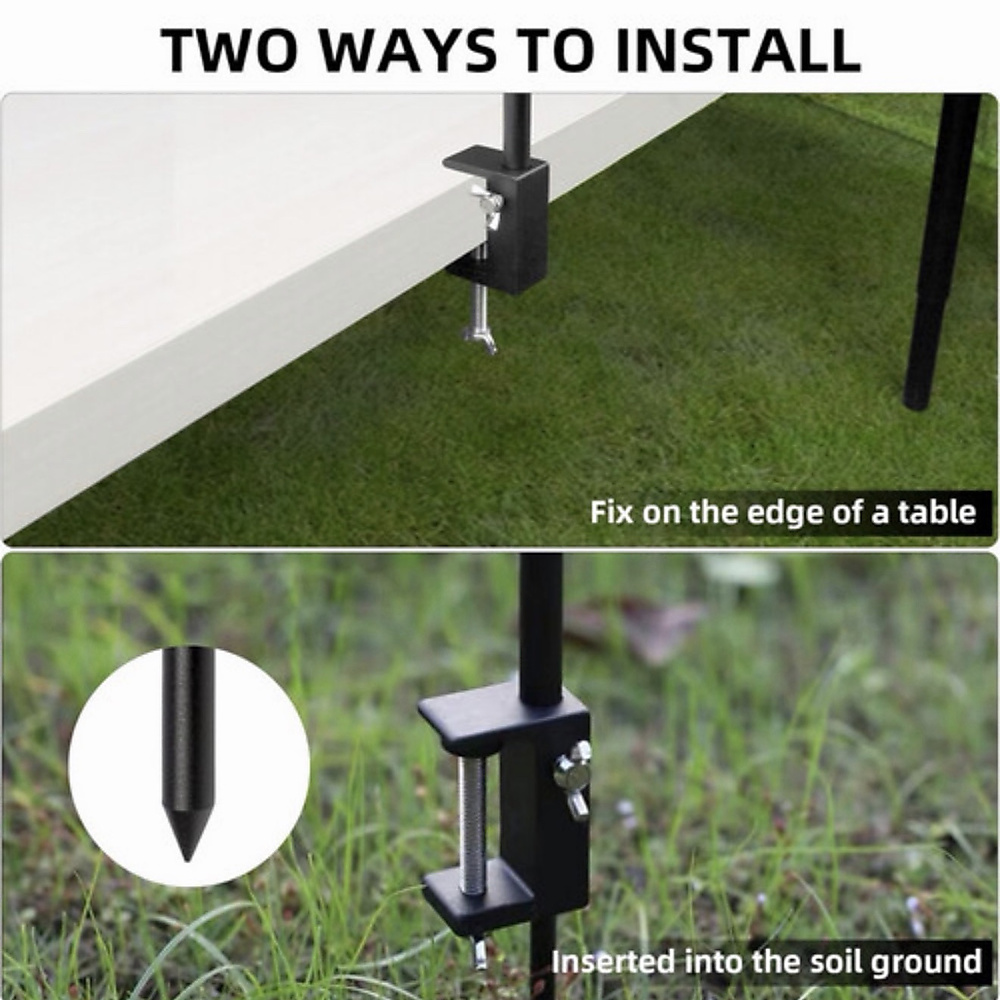 TWO WAYS TO INSTALL

Fix on the edge of a table

Inserted into the soil ground