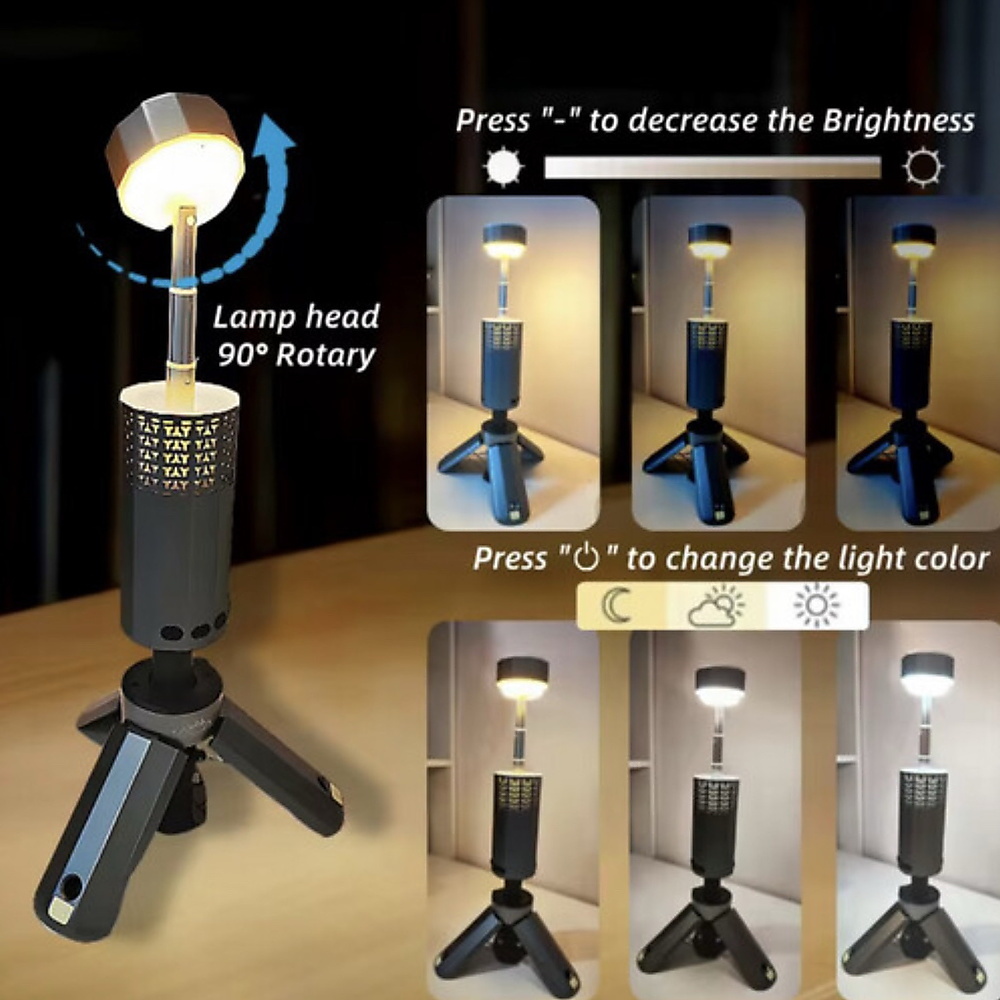 Press "-" to decrease the Brightness

Lamp head 90° Rotary

Press "⏻" to change the light color