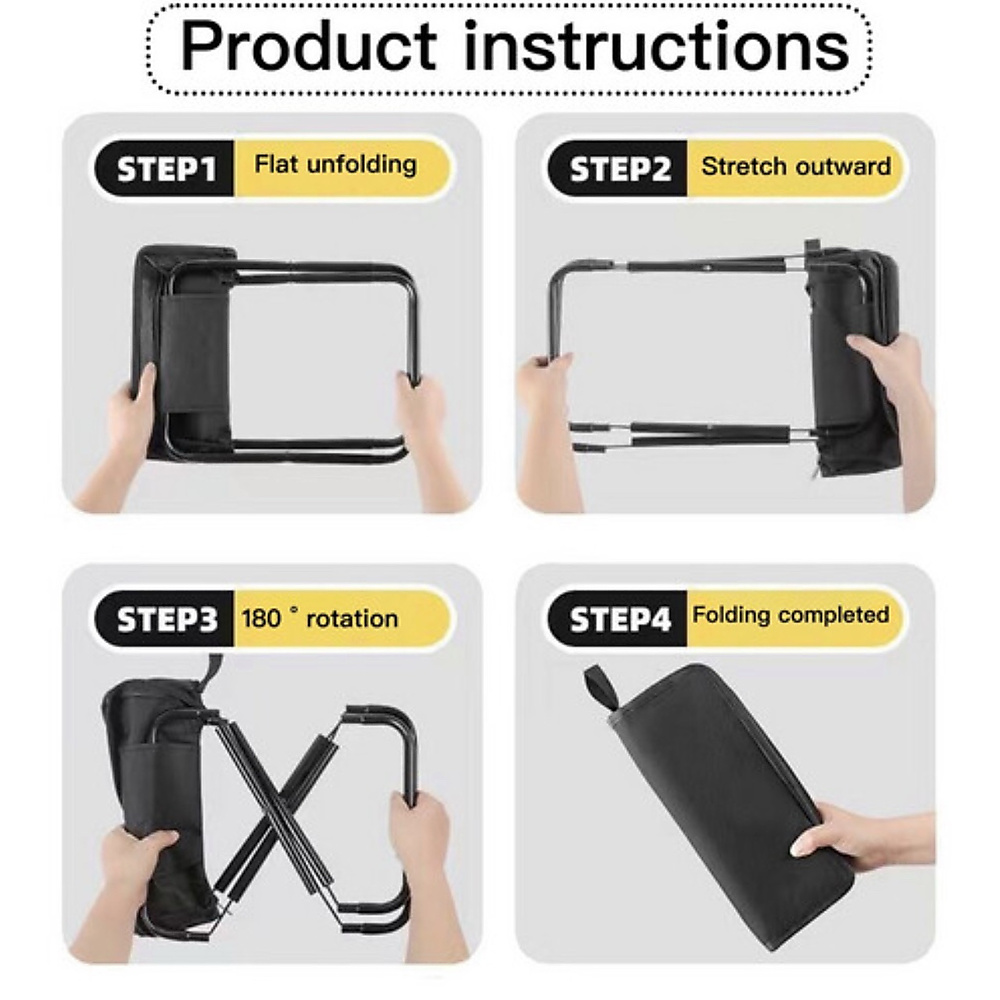 Product instructions

STEP1 Flat unfolding

STEP2 Stretch outward

STEP3 180 ° rotation

STEP4 Folding completed