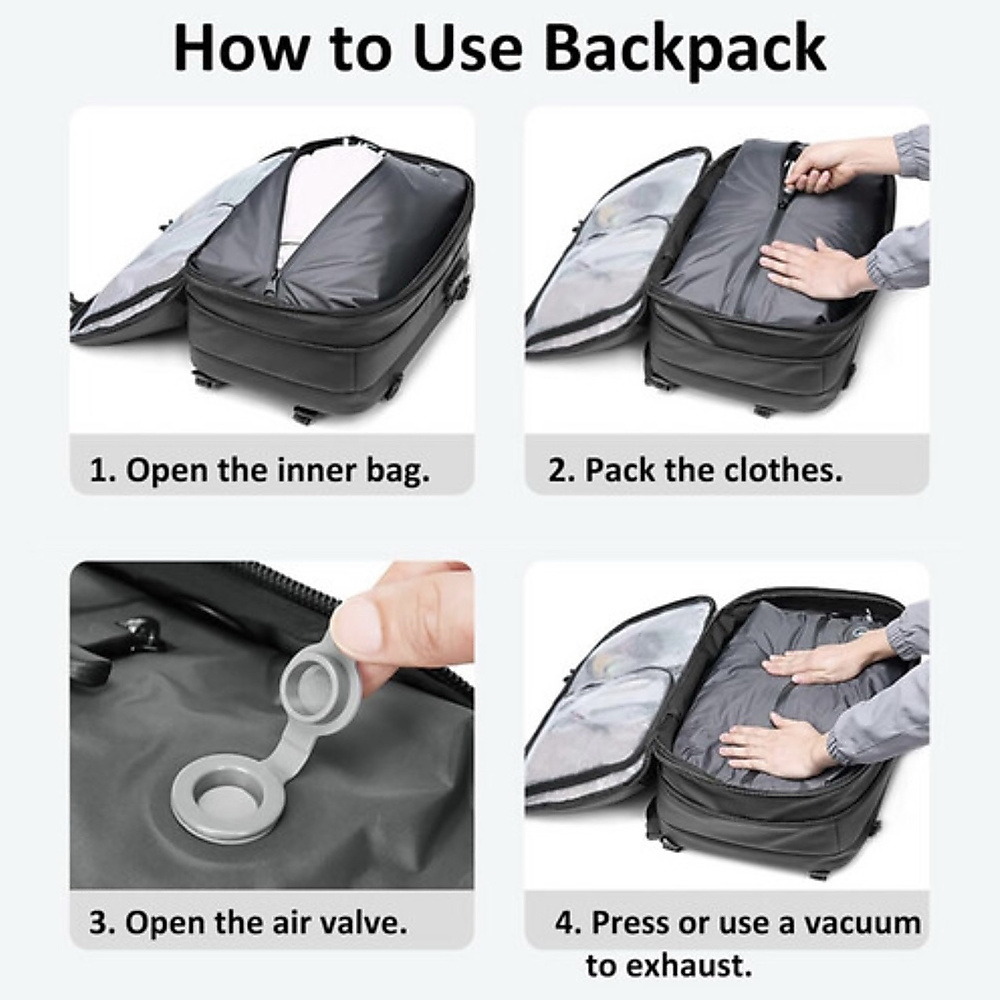 How to Use Backpack

1. Open the inner bag.

2. Pack the clothes.

3. Open the air valve.

4. Press or use a vacuum to exhaust.