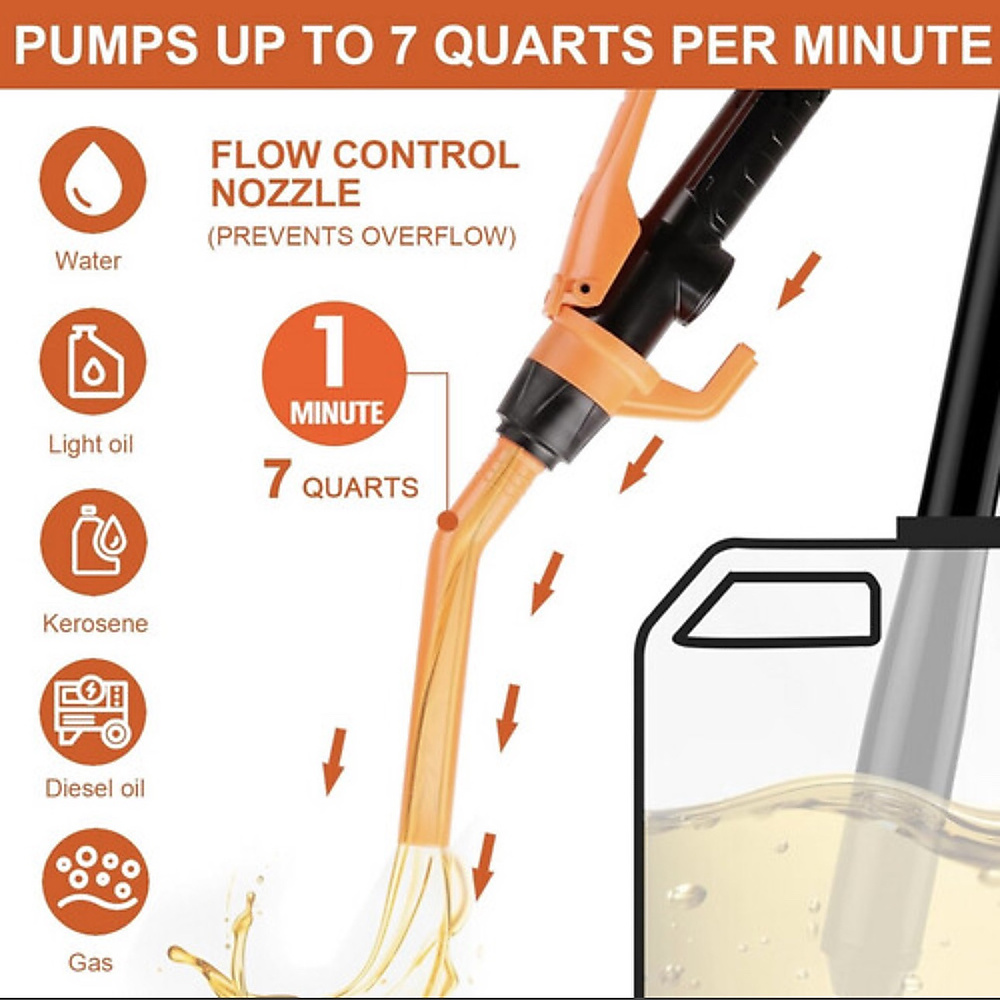 PUMPS UP TO 7 QUARTS PER MINUTE

Water

Light oil

Kerosene

Diesel oil

Gas

FLOW CONTROL NOZZLE
(PREVENTS OVERFLOW)

1 MINUTE

7 QUARTS