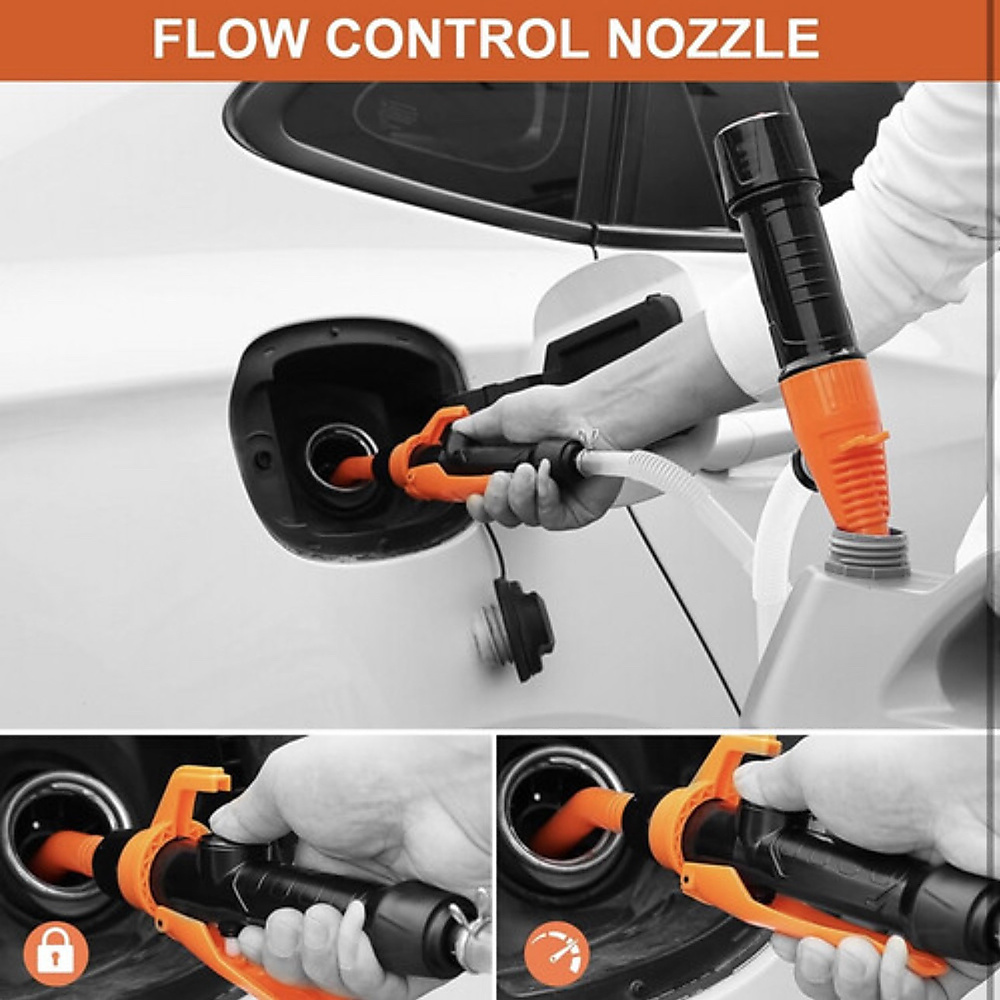 FLOW CONTROL NOZZLE