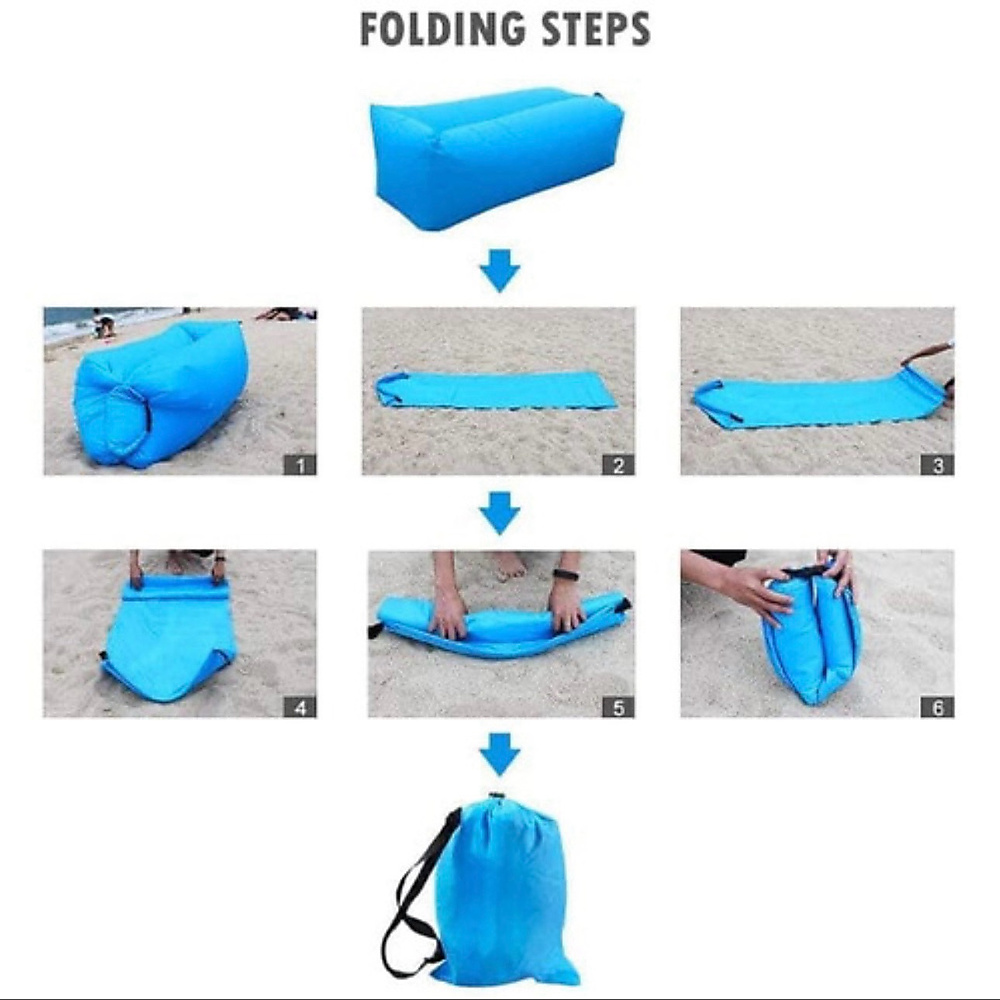 FOLDING STEPS

1

2

3

4

5

6