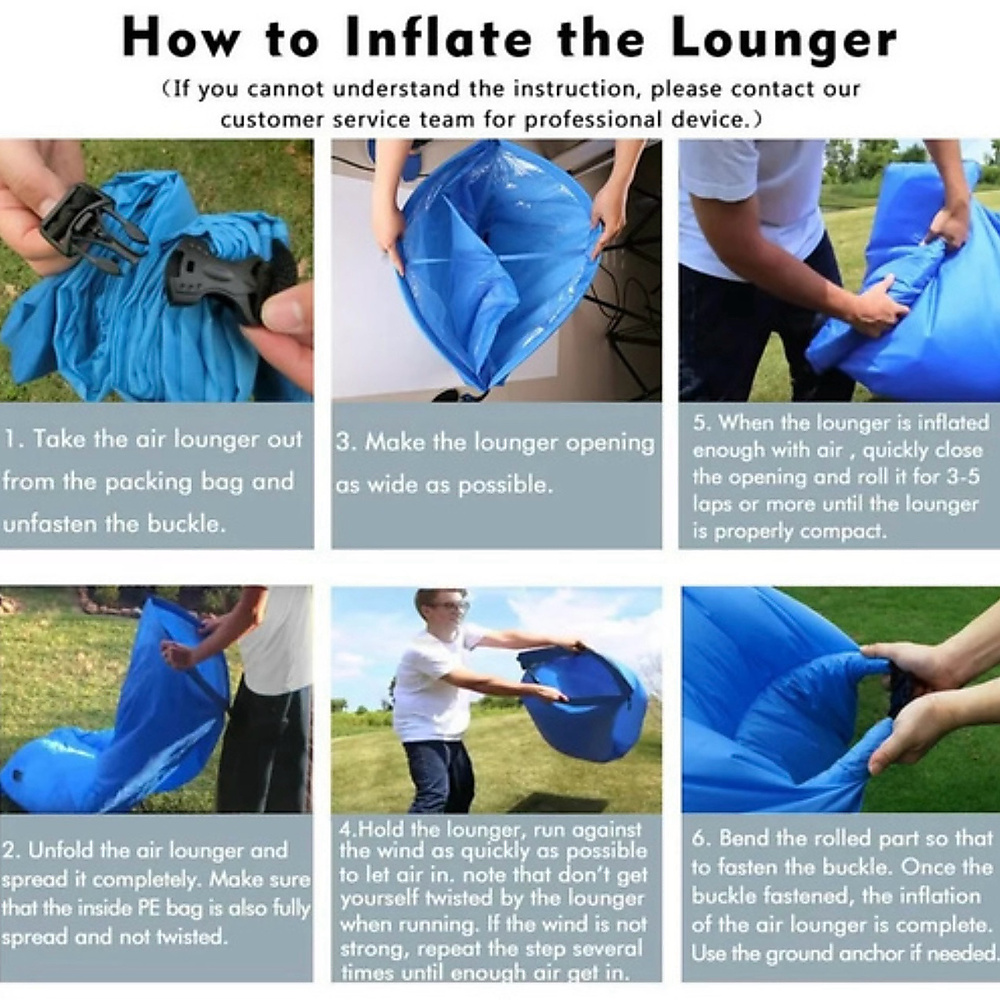 How to Inflate the Lounger

(If you cannot understand the instruction, please contact our customer service team for professional device.)

1. Take the air lounger out from the packing bag and unfasten the buckle.

3. Make the lounger opening as wide as possible.

5. When the lounger is inflated enough with air , quickly close the opening and roll it for 3-5 laps or more until the lounger is properly compact.

2. Unfold the air lounger and spread it completely. Make sure that the inside PE bag is also fully spread and not twisted.

4.Hold the lounger, run against the wind as quickly as possible to let air in. note that don't get yourself twisted by the lounger when running. If the wind is not strong, repeat the step several times until enough air get in.

6. Bend the rolled part so that to fasten the buckle. Once the buckle fastened, the inflation of the air lounger is complete. Use the ground anchor if needed.