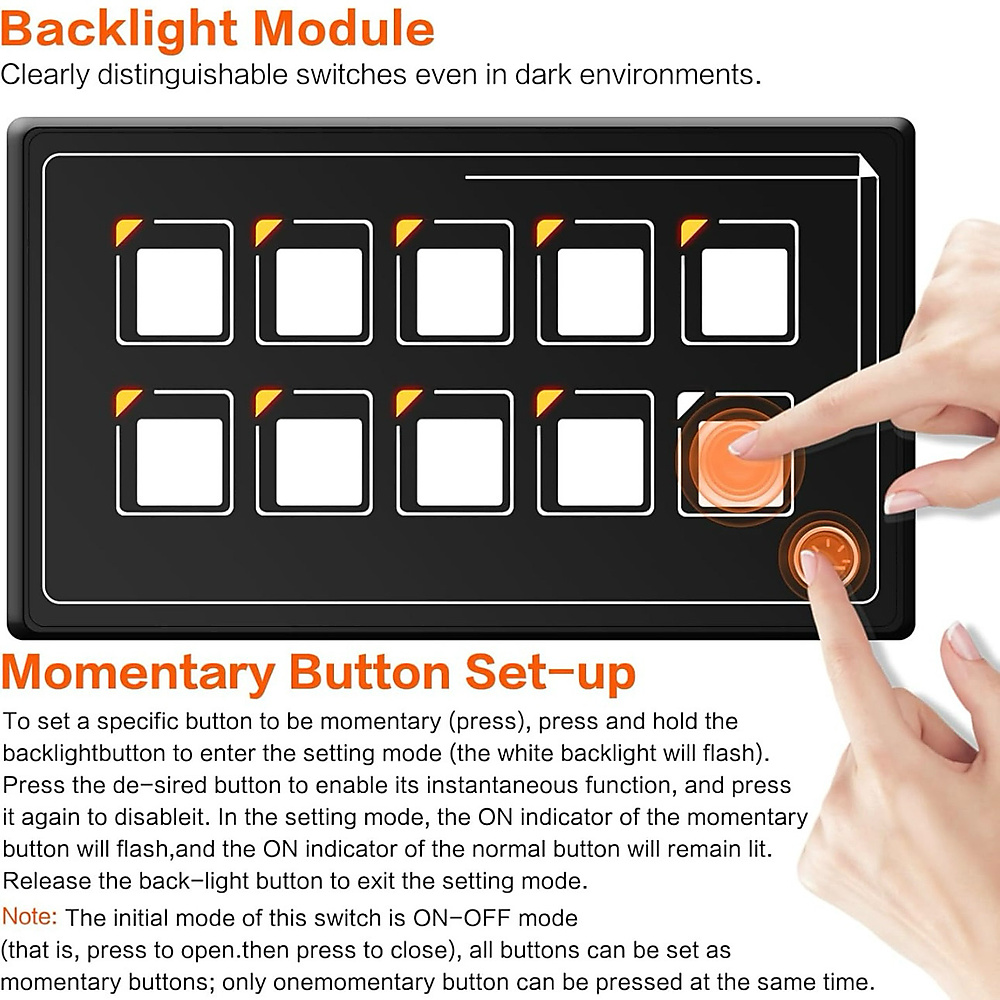 Backlight Module
Clearly distinguishable switches even in dark environments.

Momentary Button Set-up
To set a specific button to be momentary (press), press and hold the backlightbutton to enter the setting mode (the white backlight will flash). Press the de-sired button to enable its instantaneous function, and press it again to disableit. In the setting mode, the ON indicator of the momentary button will flash,and the ON indicator of the normal button will remain lit. Release the back-light button to exit the setting mode.

Note: The initial mode of this switch is ON-OFF mode (that is, press to open.then press to close), all buttons can be set as momentary buttons; only onemomentary button can be pressed at the same time.