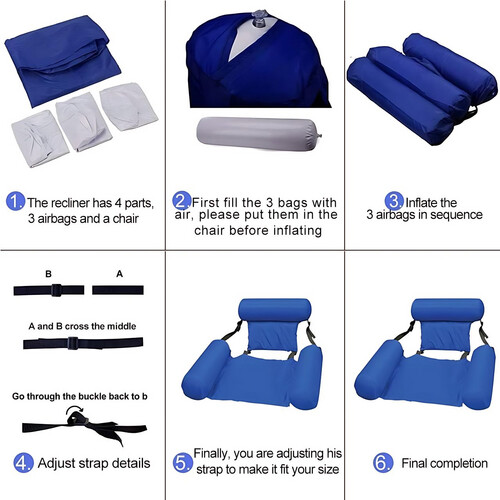 1. The recliner has 4 parts, 3 airbags and a chair

2. First fill the 3 bags with air, please put them in the chair before inflating

3. Inflate the 3 airbags in sequence

B A

A and B cross the middle

Go through the buckle back to b

4. Adjust strap details

5. Finally, you are adjusting his strap to make it fit your size

6. Final completion