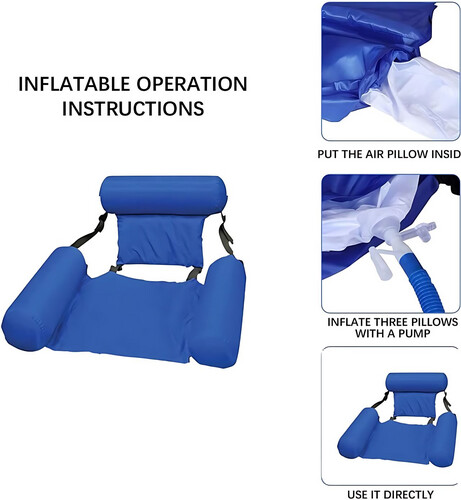 INFLATABLE OPERATION INSTRUCTIONS

PUT THE AIR PILLOW INSID

INFLATE THREE PILLOWS WITH A PUMP

USE IT DIRECTLY