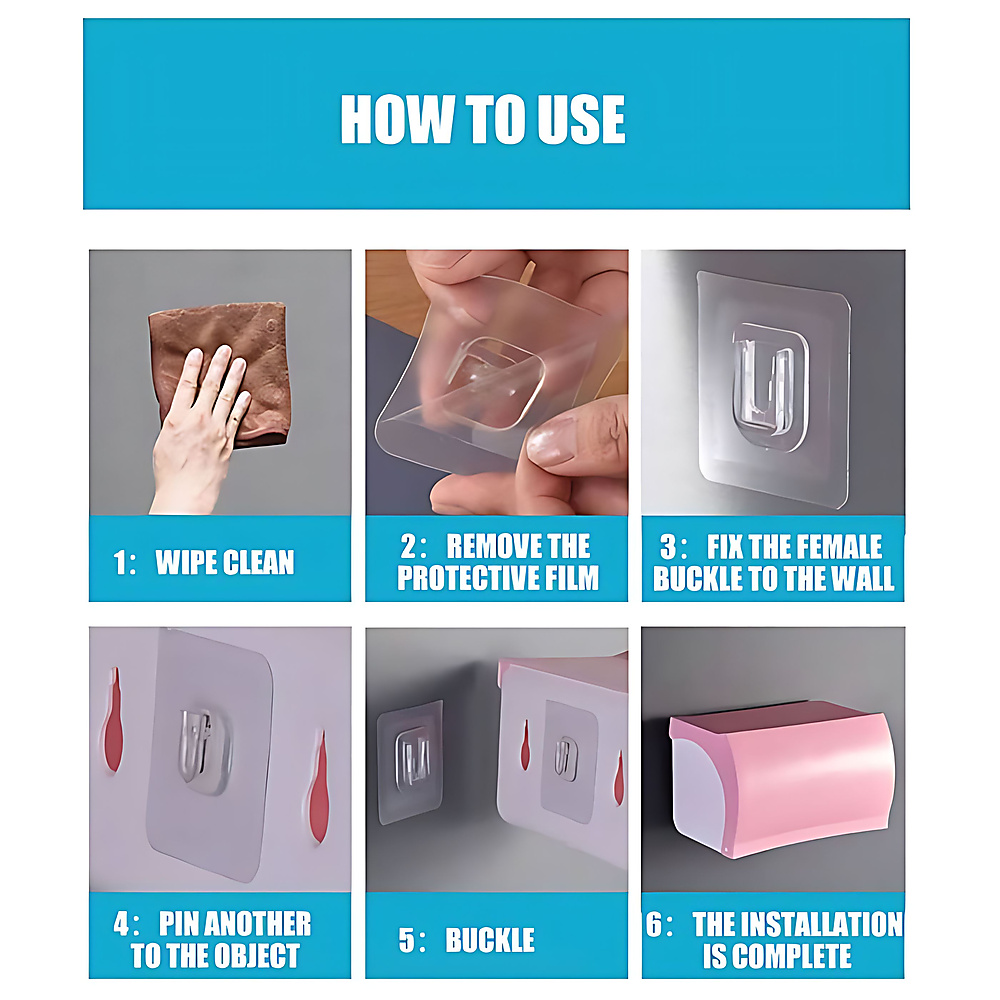 HOW TO USE

1: WIPE CLEAN

2: REMOVE THE PROTECTIVE FILM

3: FIX THE FEMALE BUCKLE TO THE WALL

4: PIN ANOTHER TO THE OBJECT

5: BUCKLE

6: THE INSTALLATION IS COMPLETE