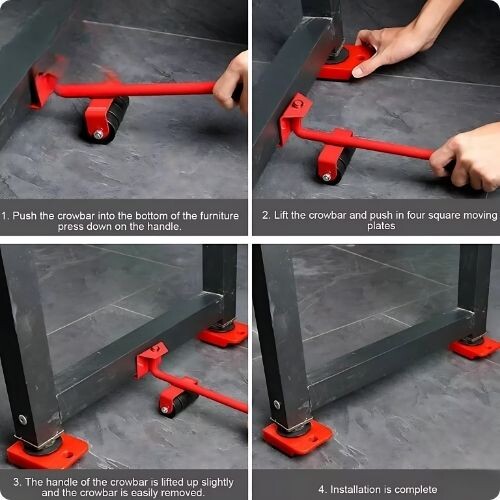 1. Push the crowbar into the bottom of the furniture press down on the handle.

2. Lift the crowbar and push in four square moving plates

3. The handle of the crowbar is lifted up slightly and the crowbar is easily removed.

4. Installation is complete