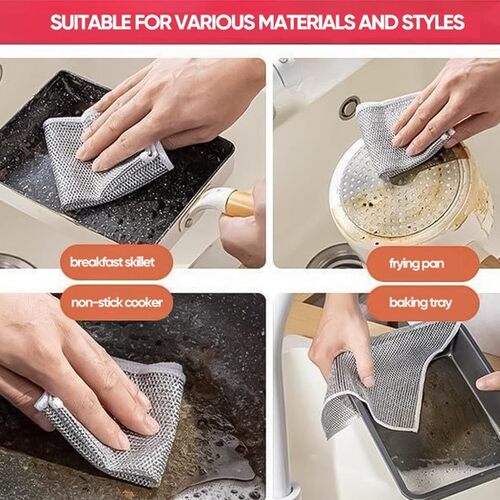 SUITABLE FOR VARIOUS MATERIALS AND STYLES

breakfast skillet

frying pan

non-stick cooker

baking tray