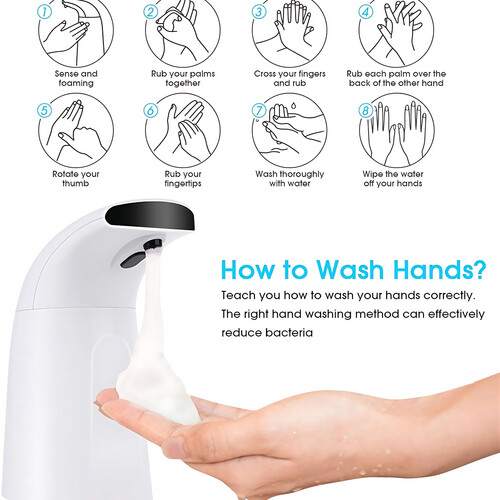 1
Sense and foaming

2
Rub your palms together

3
Cross your fingers and rub

4
Rub each palm over the back of the other hand

5
Rotate your thumb

6
Rub your fingertips

7
Wash thoroughly with water

8
Wipe the water off your hands

How to Wash Hands?

Teach you how to wash your hands correctly. The right hand washing method can effectively reduce bacteria