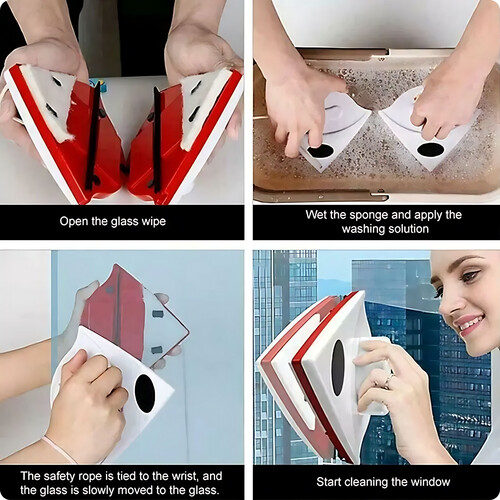 Open the glass wipe

Wet the sponge and apply the washing solution

The safety rope is tied to the wrist, and the glass is slowly moved to the glass.

Start cleaning the window