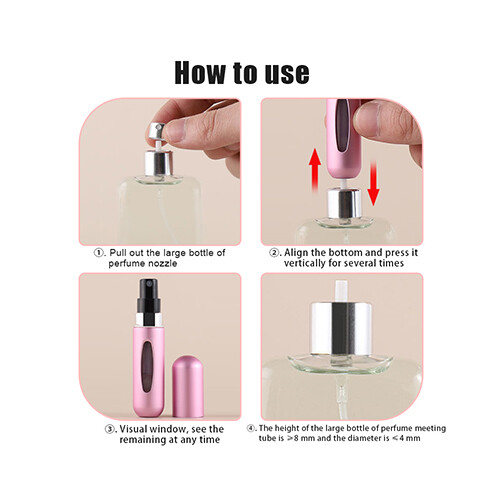 How to use

①. Pull out the large bottle of perfume nozzle

②. Align the bottom and press it vertically for several times

③. Visual window, see the remaining at any time

④. The height of the large bottle of perfume meeting tube is >8 mm and the diameter is <4 mm