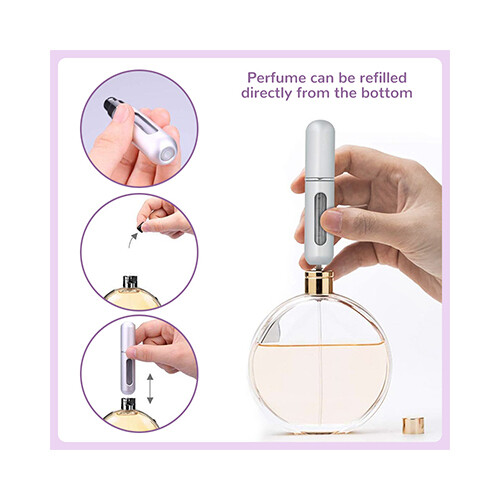 Perfume can be refilled directly from the bottom