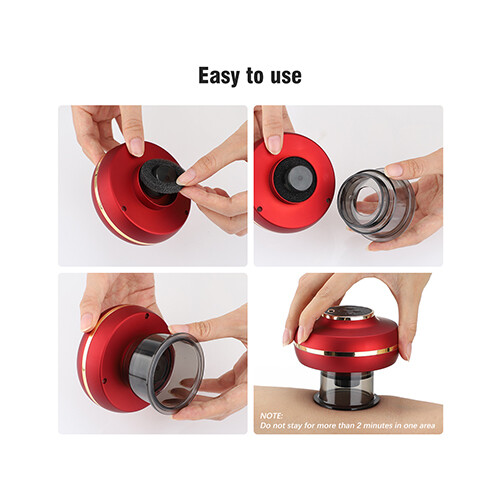 Easy to use

NOTE:
Do not stay for more than 2 minutes in one area